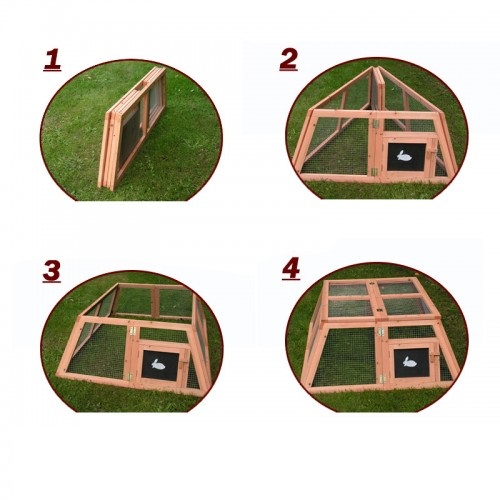 1

2

3

4